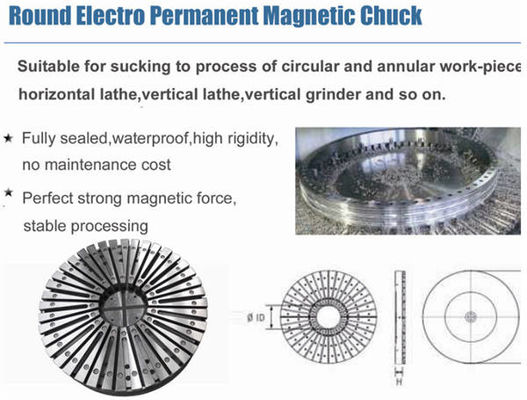 Round Electro Permanent Magnetic Chuck

Suitable for sucking to process of circular and annular work-piece horizontal lathe,vertical lathe,vertical grinder and so on.

★ Fully sealed,waterproof,high rigidity, no maintenance cost

★ Perfect strong magnetic force, stable processing

Ø ID

H